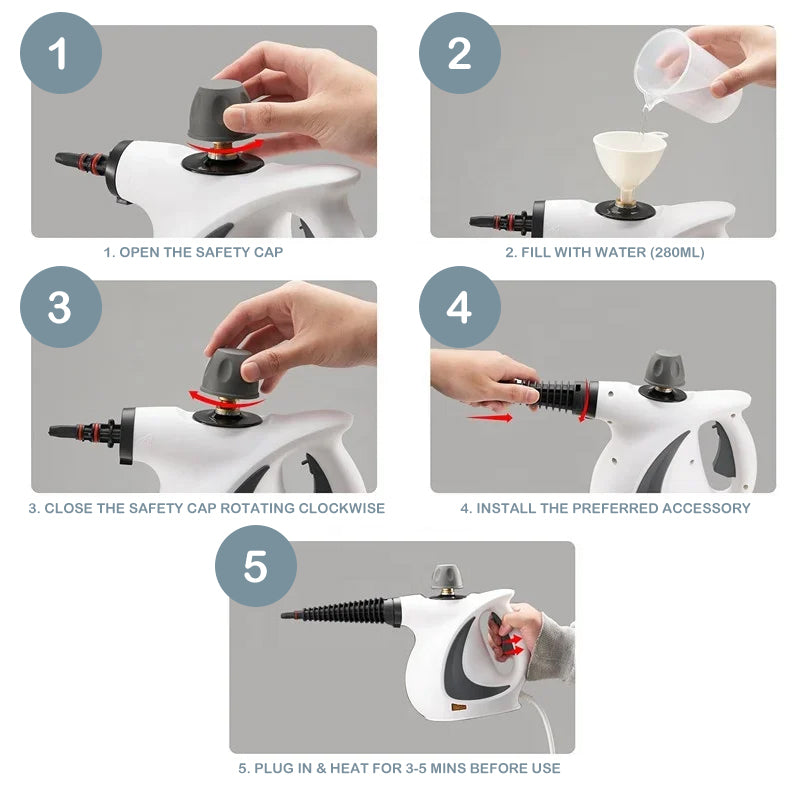 1

1. OPEN THE SAFETY CAP

2

2. FILL WITH WATER (280ML)

3

3. CLOSE THE SAFETY CAP ROTATING CLOCKWISE

4

4. INSTALL THE PREFERRED ACCESSORY

5

5. PLUG IN & HEAT FOR 3-5 MINS BEFORE USE