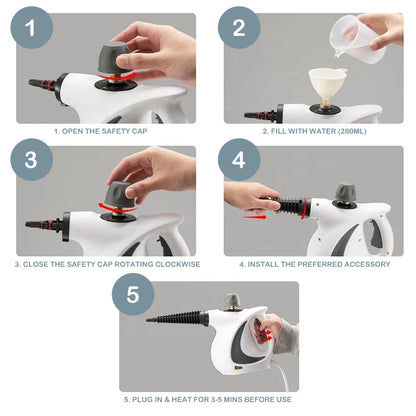 1

1. OPEN THE SAFETY CAP

2

2. FILL WITH WATER (280ML)

3

3. CLOSE THE SAFETY CAP ROTATING CLOCKWISE

4

4. INSTALL THE PREFERRED ACCESSORY

5

5. PLUG IN & HEAT FOR 3-5 MINS BEFORE USE