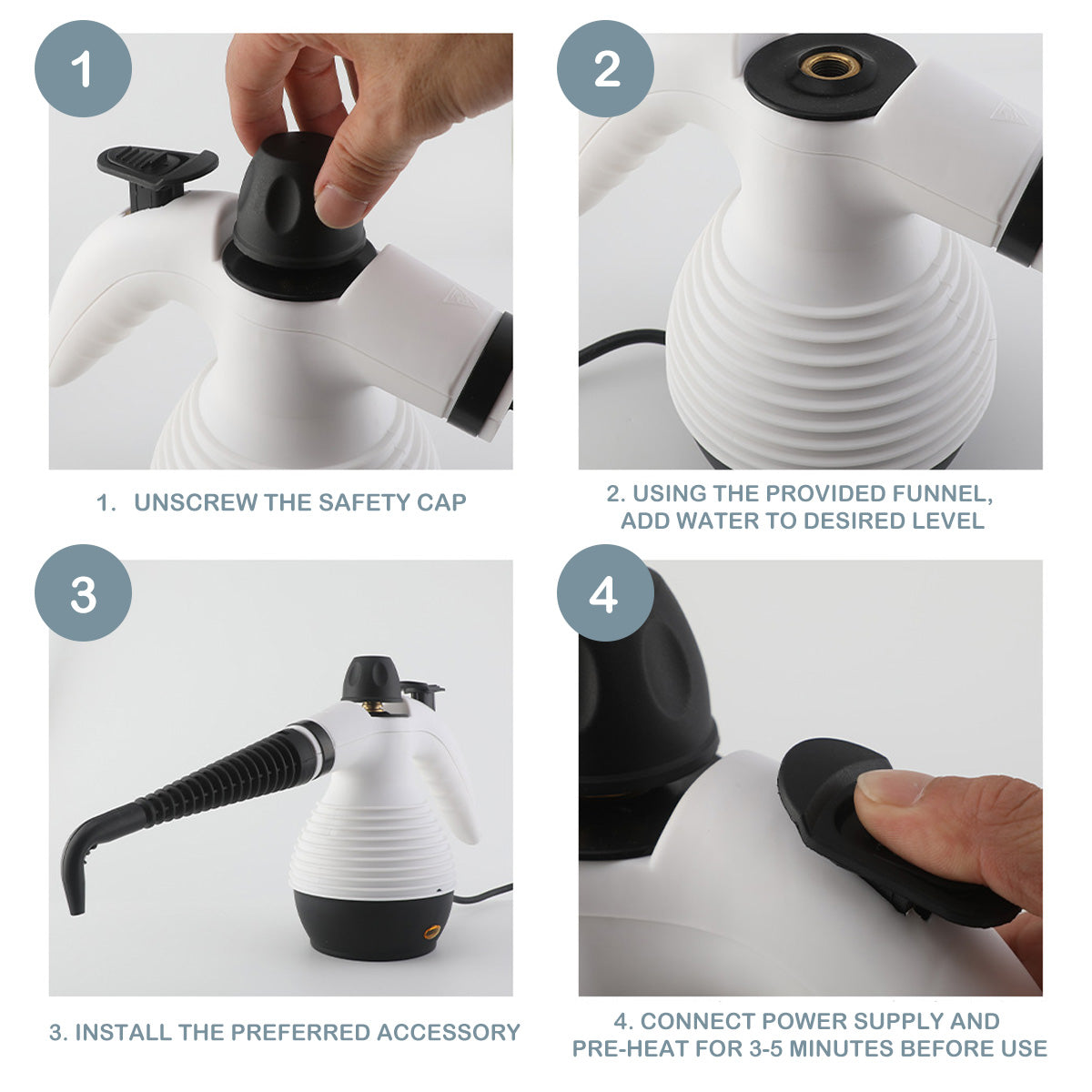 1

1. UNSCREW THE SAFETY CAP

2

2. USING THE PROVIDED FUNNEL, ADD WATER TO DESIRED LEVEL

3

3. INSTALL THE PREFERRED ACCESSORY

4

4. CONNECT POWER SUPPLY AND PRE-HEAT FOR 3-5 MINUTES BEFORE USE