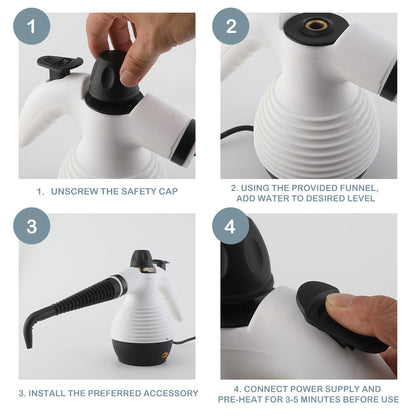 1

1. UNSCREW THE SAFETY CAP

2

2. USING THE PROVIDED FUNNEL, ADD WATER TO DESIRED LEVEL

3

3. INSTALL THE PREFERRED ACCESSORY

4

4. CONNECT POWER SUPPLY AND PRE-HEAT FOR 3-5 MINUTES BEFORE USE